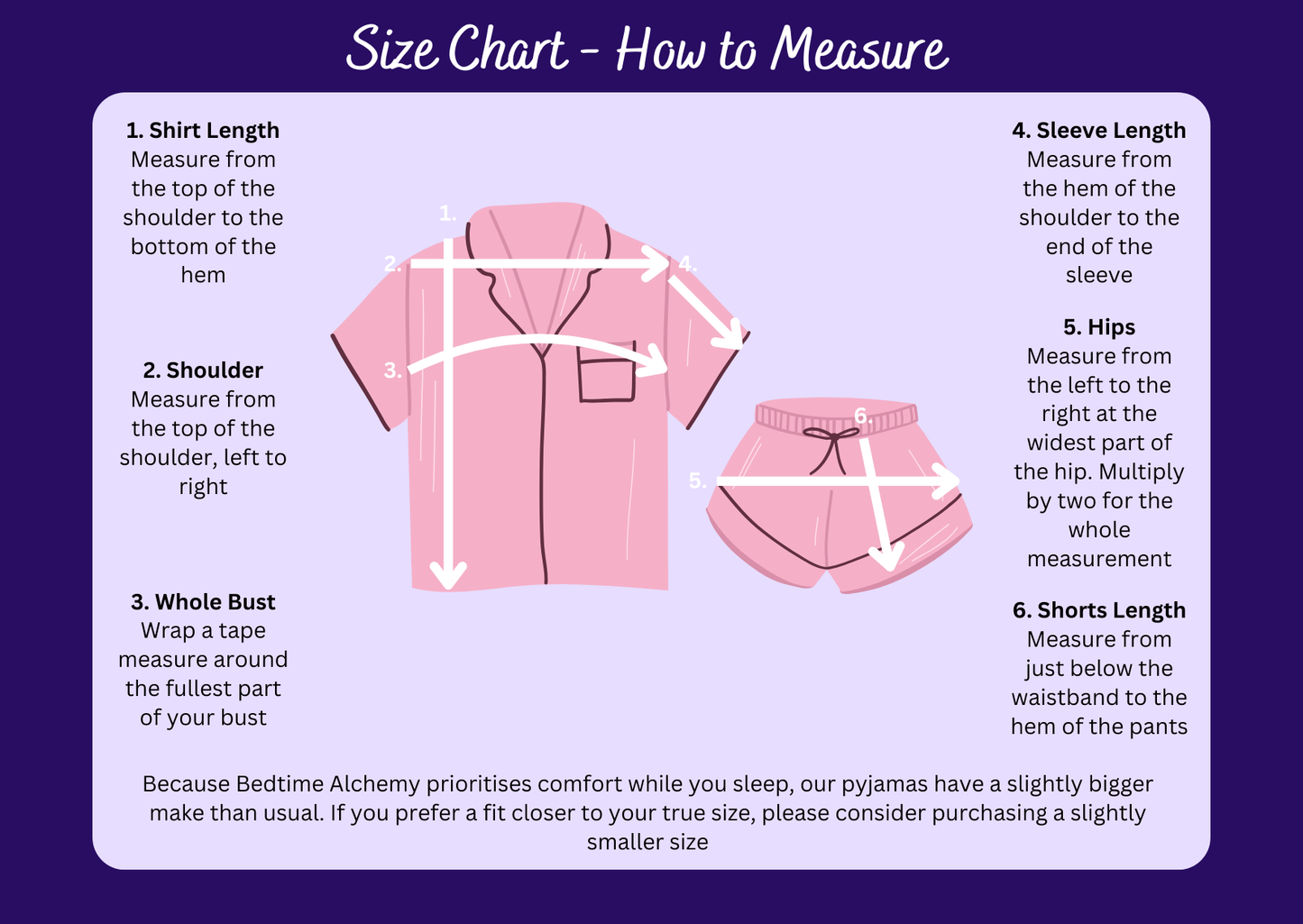 Size Chart - How to Measure

1. Shirt Length
Measure from the top of the shoulder to the bottom of the hem

2. Shoulder
Measure from the top of the shoulder, left to right

3. Whole Bust
Wrap a tape measure around the fullest part of your bust

1.
2.
3.
4.
5.
6.

4. Sleeve Length
Measure from the hem of the shoulder to the end of the sleeve

5. Hips
Measure from the left to the right at the widest part of the hip. Multiply by two for the whole measurement

6. Shorts Length
Measure from just below the waistband to the hem of the pants

Because Bedtime Alchemy prioritises comfort while you sleep, our pyjamas have a slightly bigger make than usual. If you prefer a fit closer to your true size, please consider purchasing a slightly smaller size